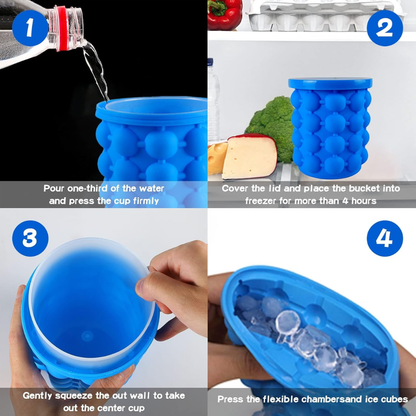 1

Pour one-third of the water and press the cup firmly

2

Cover the lid and place the bucket into freezer for more than 4 hours

3

Gently squeeze the out wall to take out the center cup

4

Press the flexible chambersand ice cubes